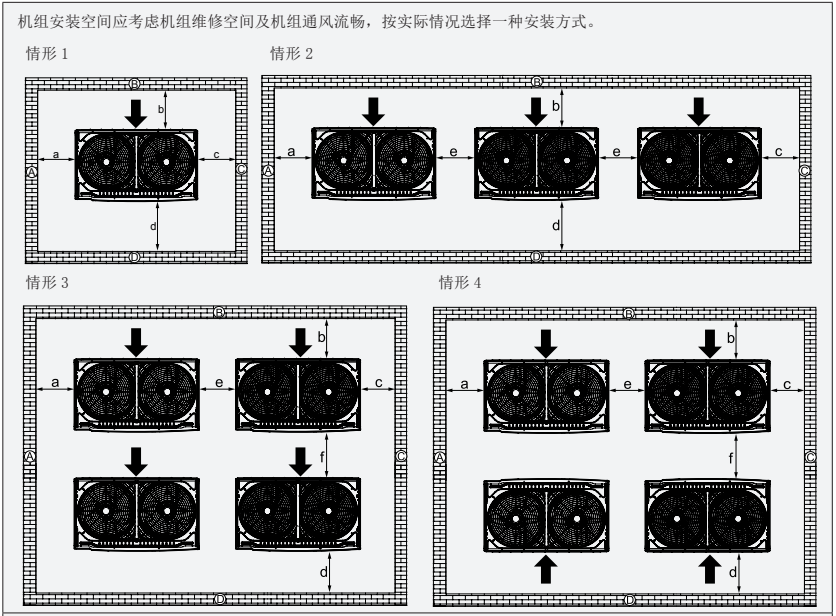 机组安装空间应考虑机组维修空间及机组通风流畅，按实际情况选择一种安装方式。

情形 1

B
b
a
c
A
C
d
D

情形 2

B
b
a
e
e
c
A
C
d
D

情形 3

B
b
a
e
c
A
C
f
d
D

情形 4

B
b
a
e
c
A
C
f
d
D